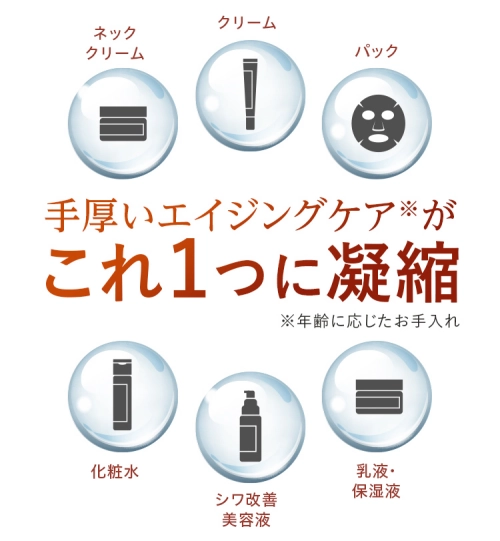 ネック
クリーム

クリーム

パック

手厚いエイジングケア※が
これ1つに凝縮

※年齢に応じたお手入れ

化粧水

シワ改善
美容液

乳液・
保湿液